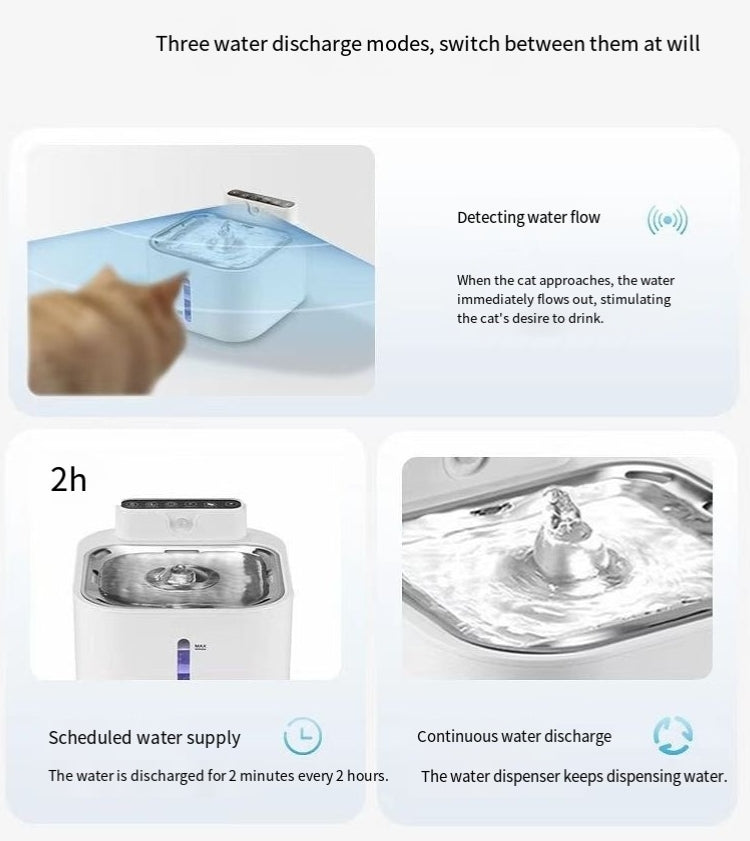 Three water discharge modes, switch between them at will

Detecting water flow

When the cat approaches, the water immediately flows out, stimulating the cat's desire to drink.

2h

MAX

Scheduled water supply

The water is discharged for 2 minutes every 2 hours.

Continuous water discharge

The water dispenser keeps dispensing water.